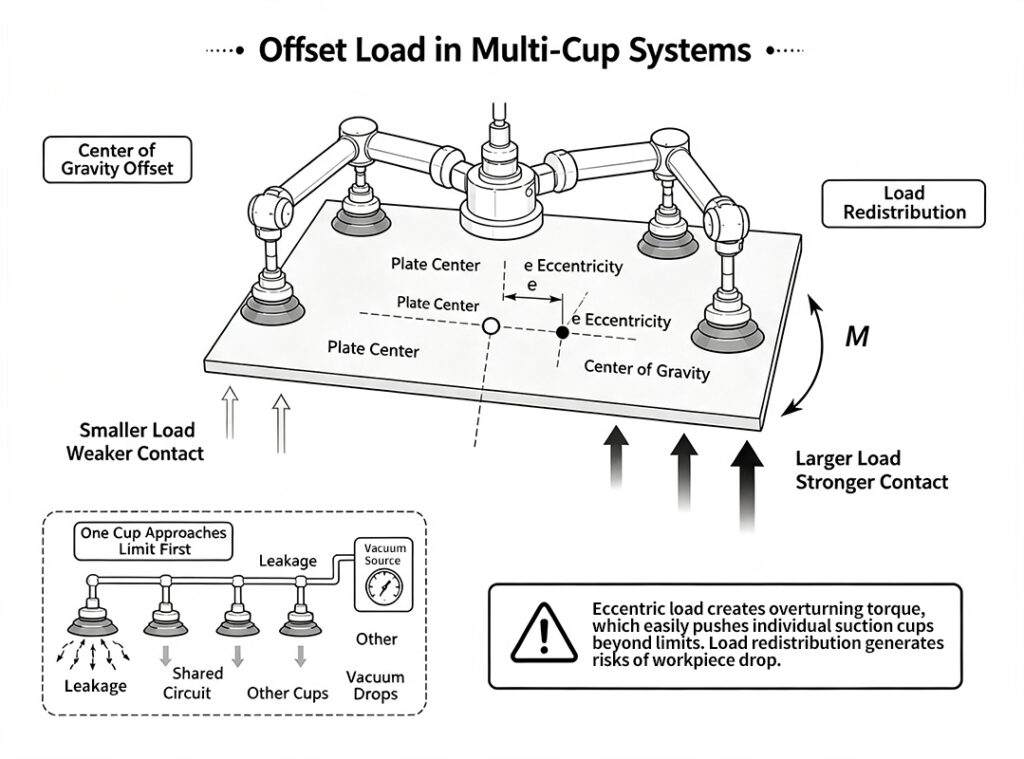 Offset Load in Multi-Cup Systems

Center of Gravity Offset

Load Redistribution

Plate Center

e Eccentricity

e

Plate Center

e Eccentricity

Plate Center

Center of Gravity

M

Smaller Load Weaker Contact

Larger Load Stronger Contact

One Cup Approaches Limit First

Leakage

Vacuum Source

Other

Leakage

Shared Circuit

Other Cups

Vacuum Drops

Eccentric load creates overturning torque, which easily pushes individual suction cups beyond limits. Load redistribution generates risks of workpiece drop.